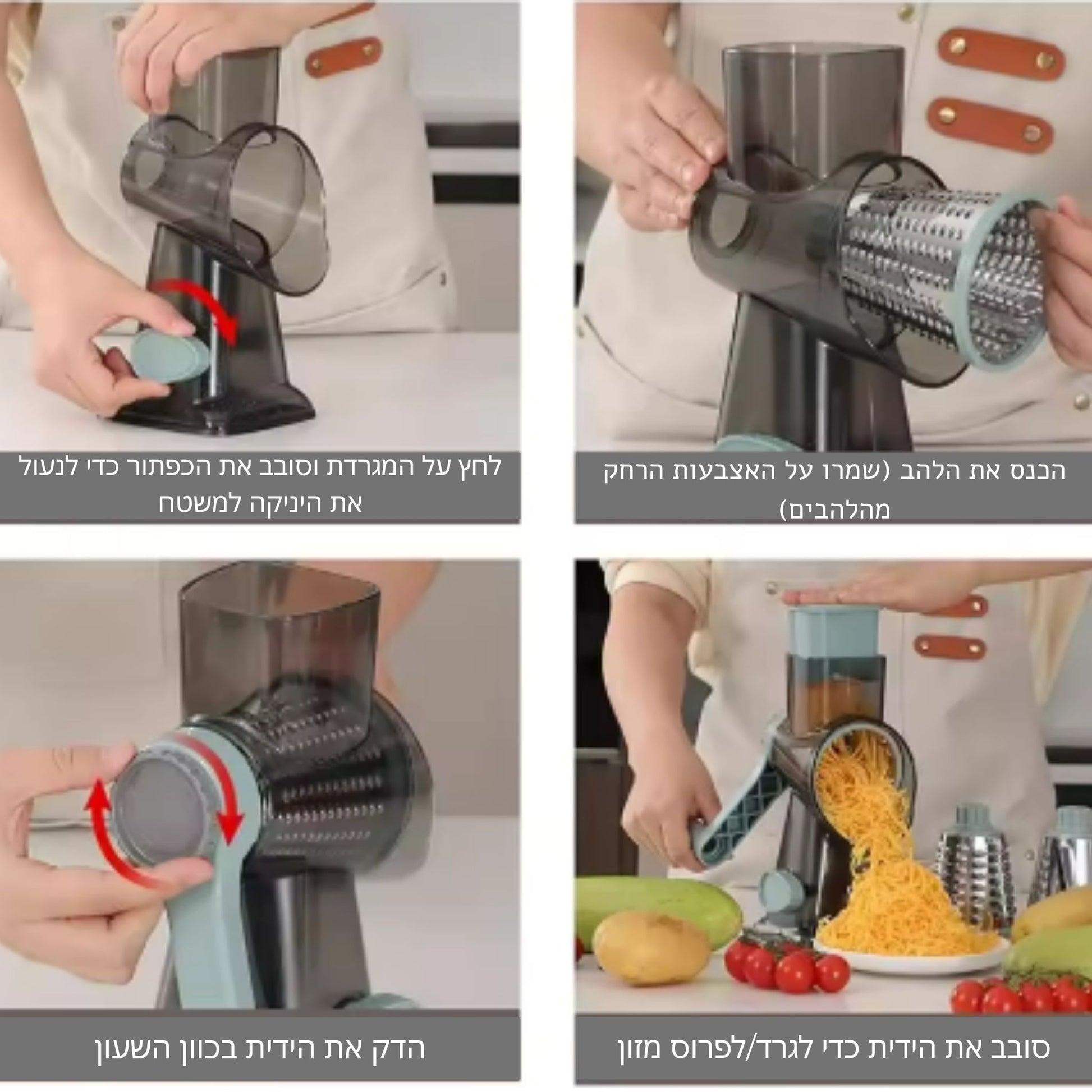 הכנס את הלהב (שמרו על האצבעות הרחק מהלהבים)

לחץ על המגרדת וסובב את הכפתור כדי לנעול את היניקה למשטח

סובב את הידית כדי לגרד/לפרוס מזון

הדק את הידית בכוון השעון